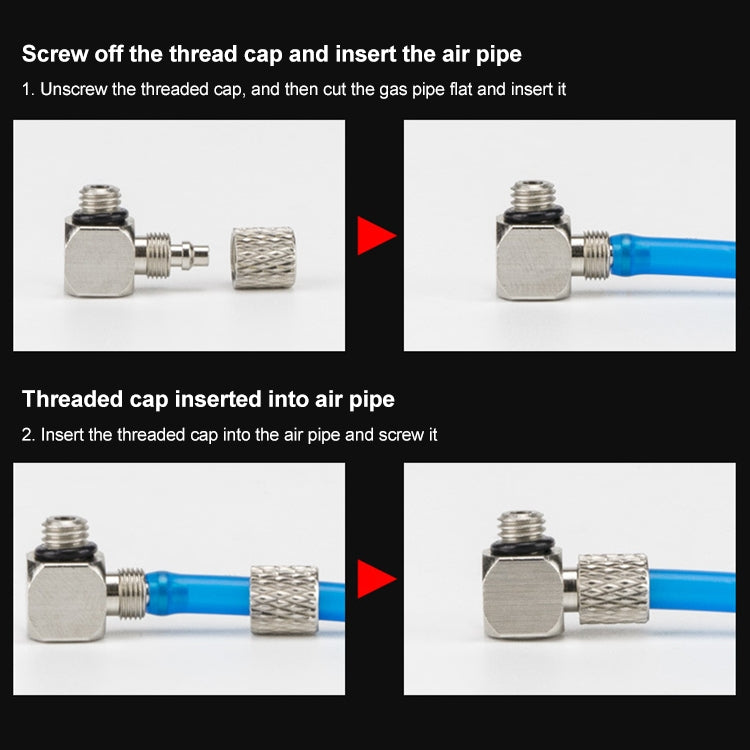 Screw off the thread cap and insert the air pipe

1. Unscrew the threaded cap, and then cut the gas pipe flat and insert it

Threaded cap inserted into air pipe

2. Insert the threaded cap into the air pipe and screw it