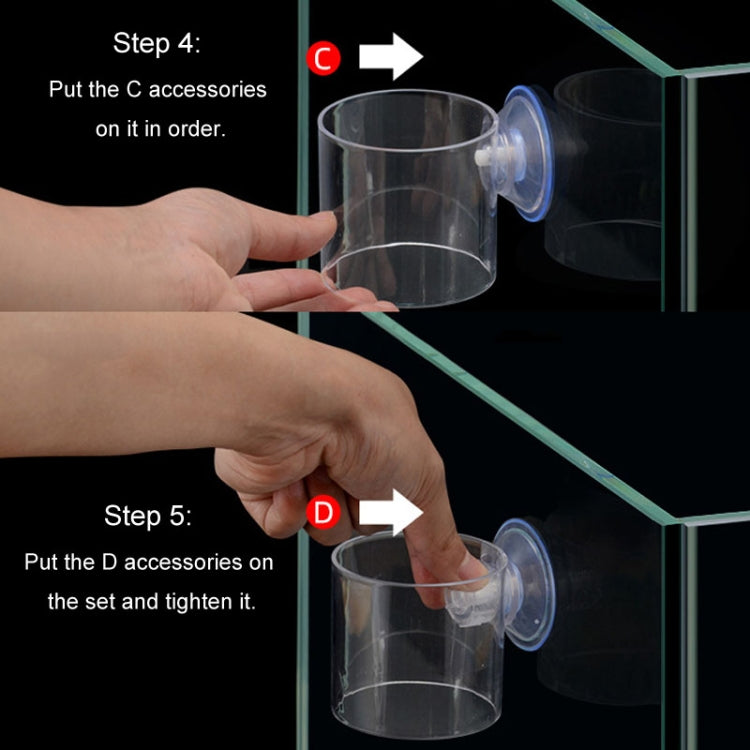 Step 4:
Put the C accessories on it in order.

C

Step 5:
Put the D accessories on the set and tighten it.

D