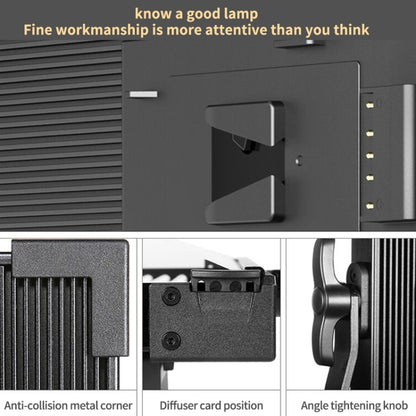 know a good lamp
Fine workmanship is more attentive than you think

Anti-collision metal corner

Diffuser card position

Angle tightening knob