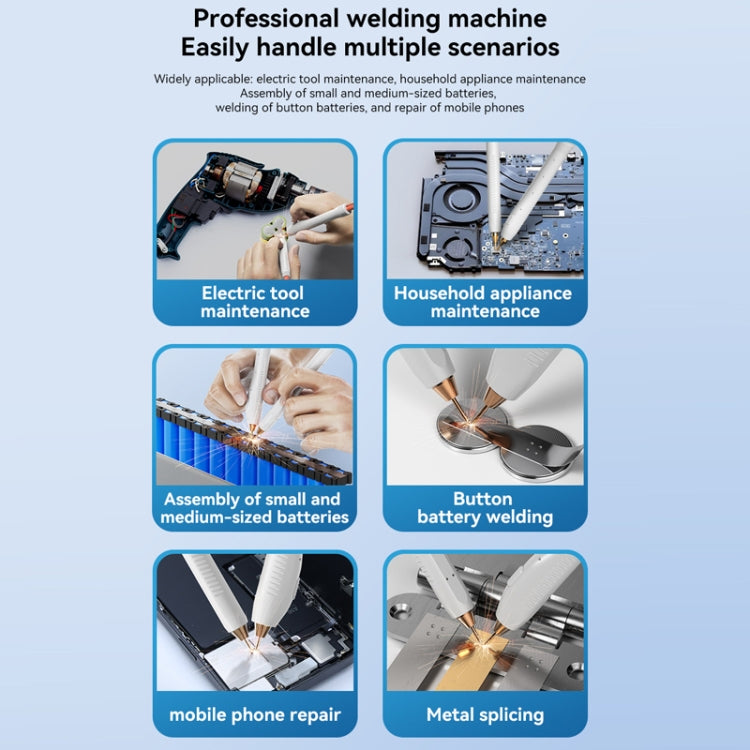 Professional welding machine
Easily handle multiple scenarios

Widely applicable: electric tool maintenance, household appliance maintenance
Assembly of small and medium-sized batteries,
welding of button batteries, and repair of mobile phones

Electric tool maintenance

Household appliance maintenance

Assembly of small and medium-sized batteries

Button battery welding

mobile phone repair

Metal splicing